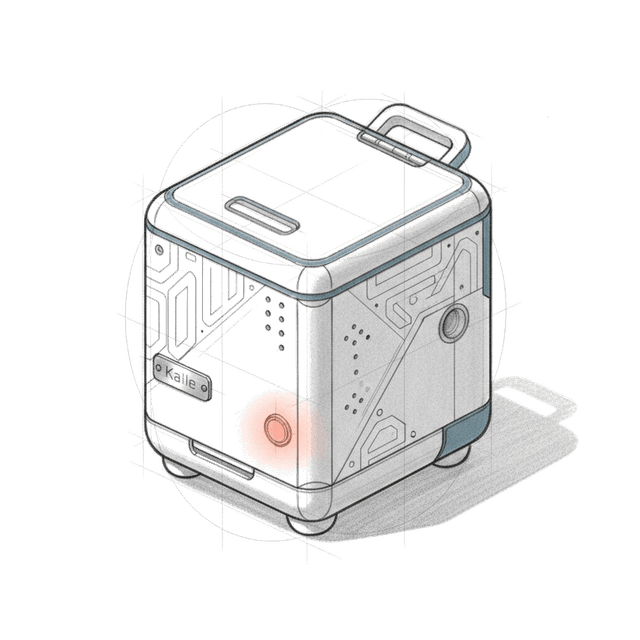 Kalle