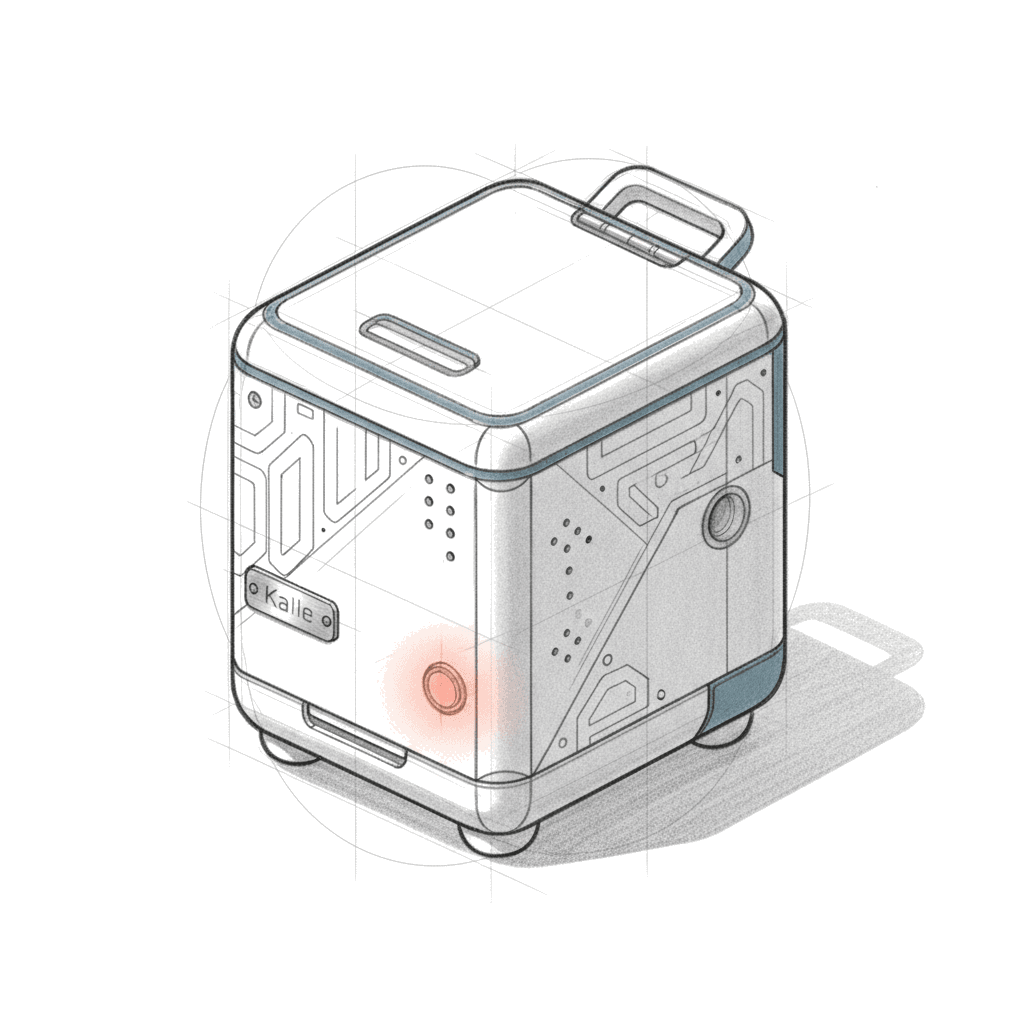 Kalle